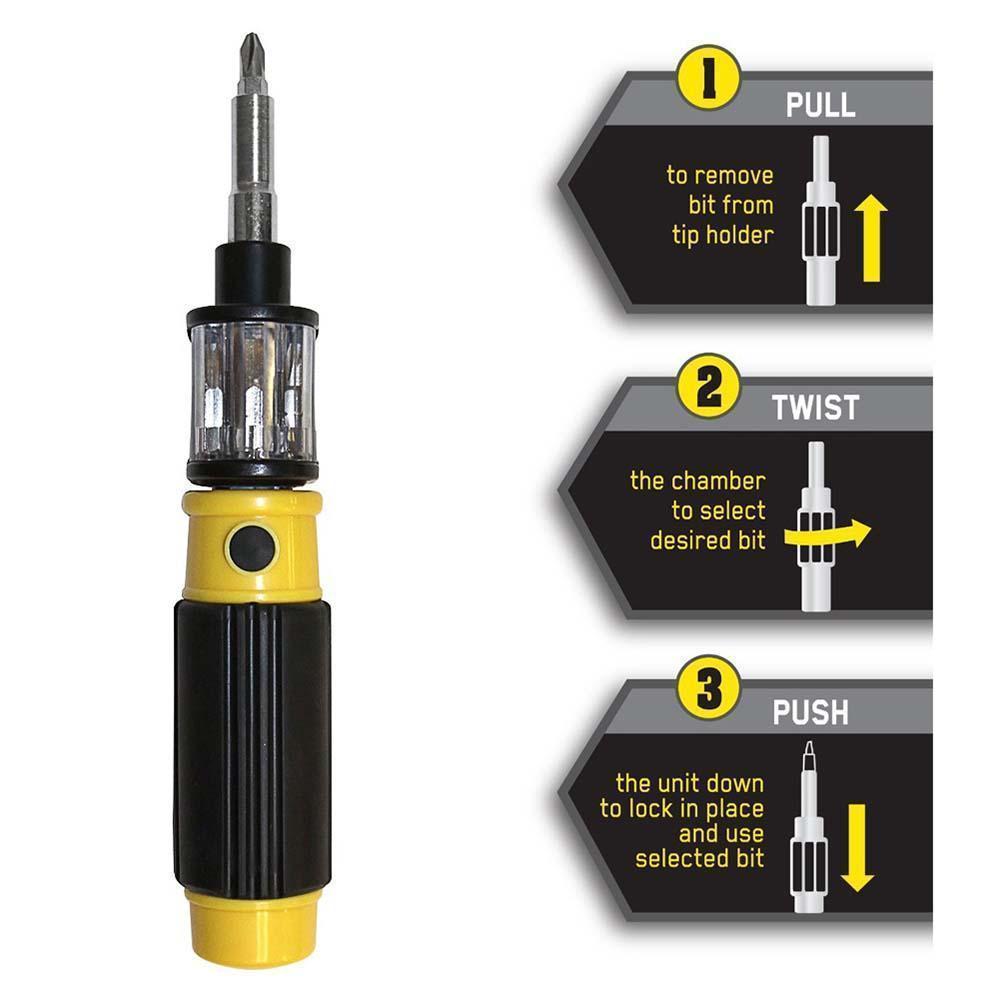 1
PULL
to remove bit from tip holder

2
TWIST
the chamber to select desired bit

3
PUSH
the unit down to lock in place and use selected bit